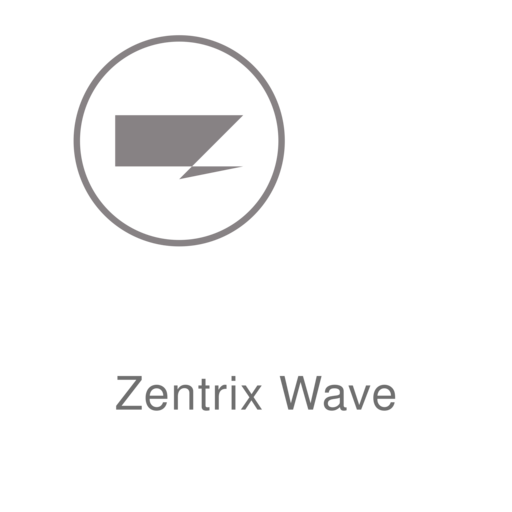 Zentrix Wave